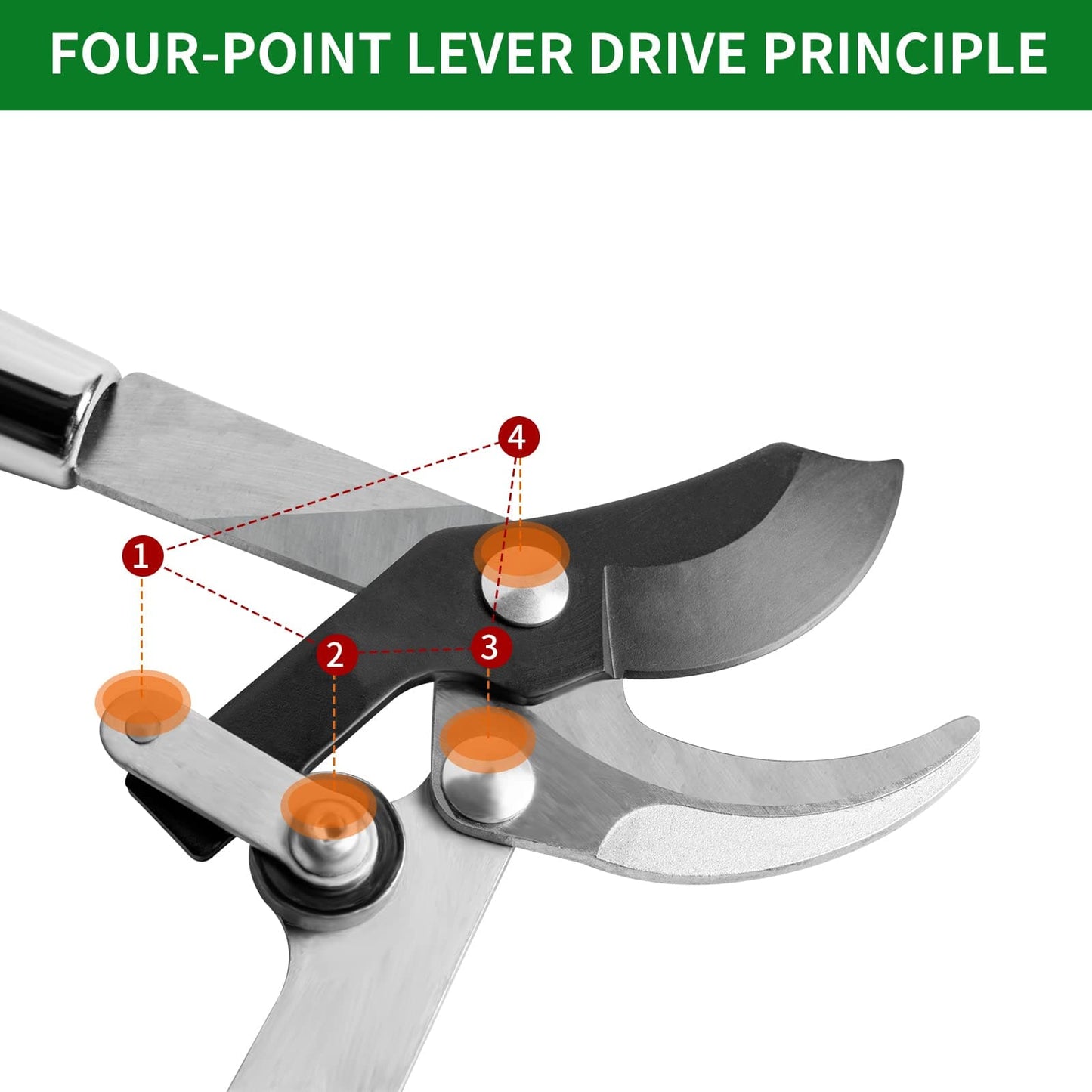 FOUR-POINT LEVER DRIVE PRINCIPLE

4

1

2

3