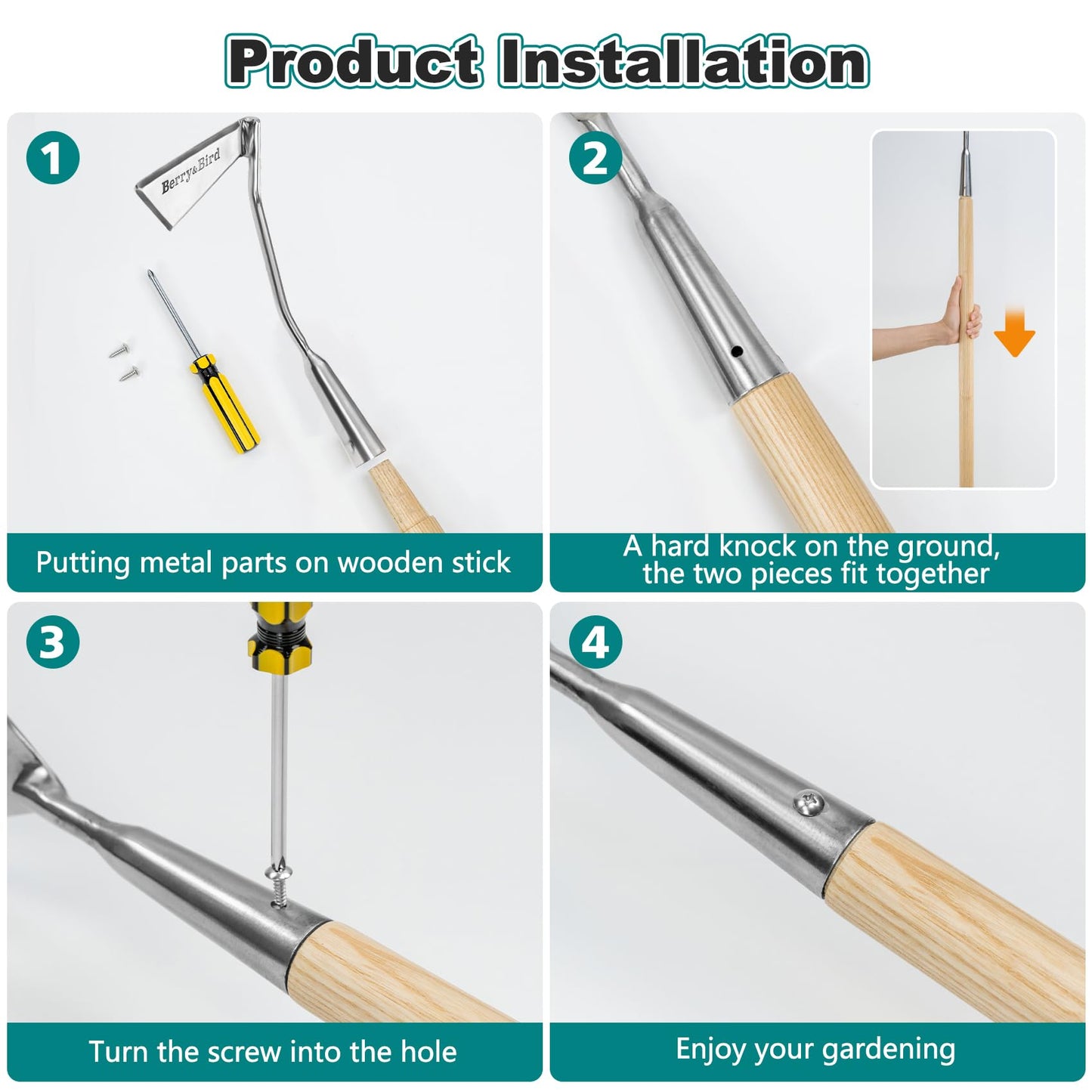 Product Installation

1

Berry&Bird

Putting metal parts on wooden stick

2

A hard knock on the ground, the two pieces fit together

3

Turn the screw into the hole

4

Enjoy your gardening